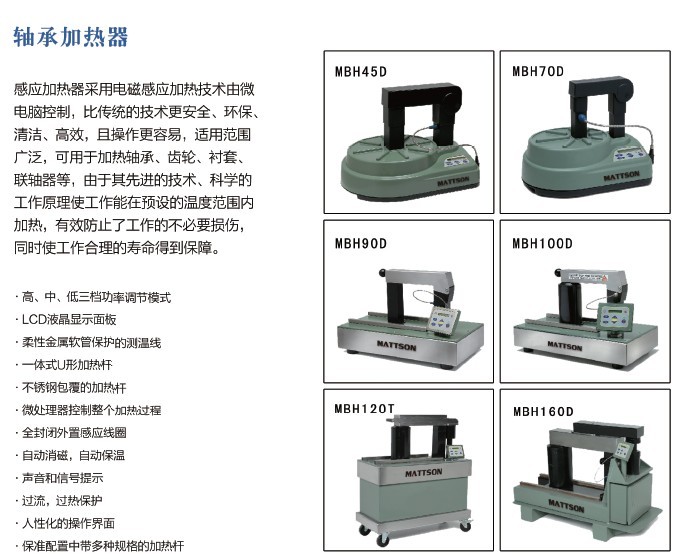 轴承加热器

感应加热器采用电磁感应加热技术由微电脑控制，比传统的技术更安全、环保、清洁、高效，且操作更容易，适用范围广泛，可用于加热轴承、齿轮、衬套、联轴器等，由于其先进的技术、科学的工作原理使工作能在预设的温度范围内加热，有效防止了工作的不必要损伤，同时使工作合理的寿命得到保障。

· 高、中、低三档功率调节模式
· LCD液晶显示面板
· 柔性金属软管保护的测温线
· 一体式U形加热杆
· 不锈钢包覆的加热杆
· 微处理器控制整个加热过程
· 全封闭外置感应线圈
· 自动消磁，自动保温
· 声音和信号提示
· 过流，过热保护
· 人性化的操作界面
· 保准配置中带多种规格的加热杆

MBH45D
MATTSON

MBH70D
MATTSON

MBH90D
MATTSON

MBH100D
MATTSON

MBH120T
MATTSON

MBH160D
MATTSON